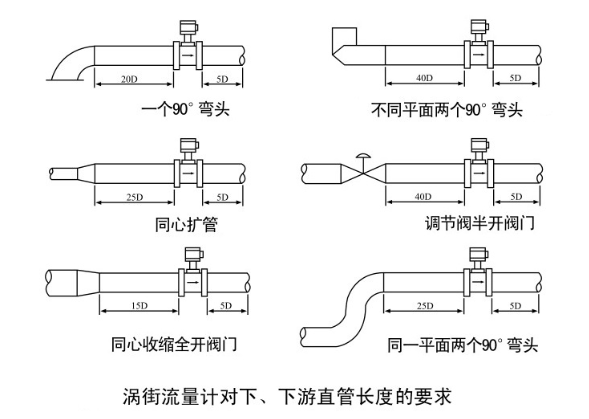 20D

5D

一个90° 弯头

40D

5D

不同平面两个90° 弯头

25D

5D

同心扩管

40D

5D

调节阀半开阀门

15D

5D

同心收缩全开阀门

25D

5D

同一平面两个90° 弯头

涡街流量计对下、下游直管长度的要求